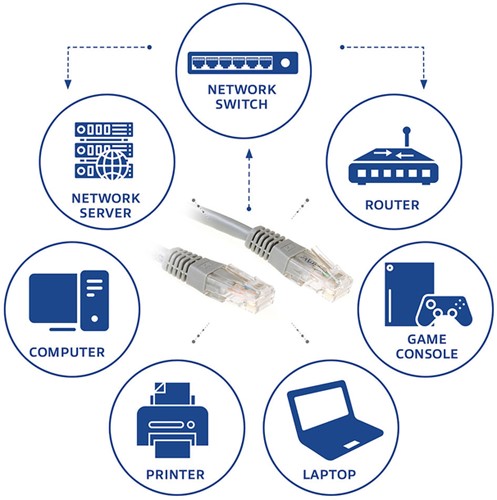 NETWORK SWITCH

NETWORK SERVER

ROUTER

COMPUTER

GAME CONSOLE

PRINTER

LAPTOP