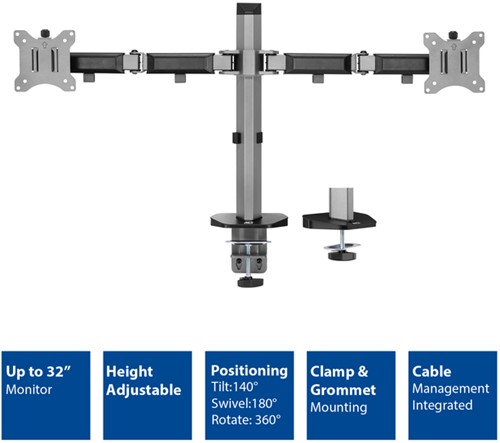 Up to 32"
Monitor

Height Adjustable

Positioning
Tilt:140°
Swivel:180°
Rotate: 360°

Clamp & Grommet
Mounting

Cable
Management
Integrated