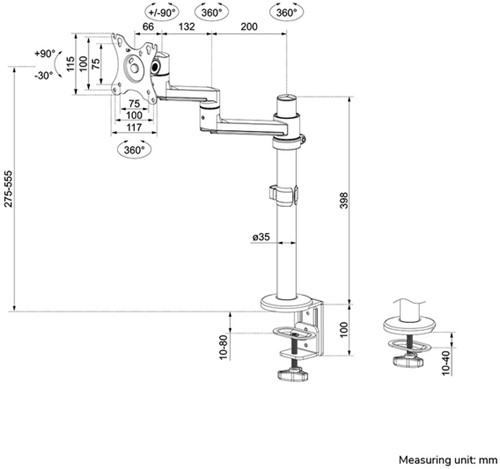 +/-90°
360°
360°
66
132
200
+90°
-30°
115
100
75
75
100
117
360°
275-555
398
ø35
100
10-80
10-40
Measuring unit: mm