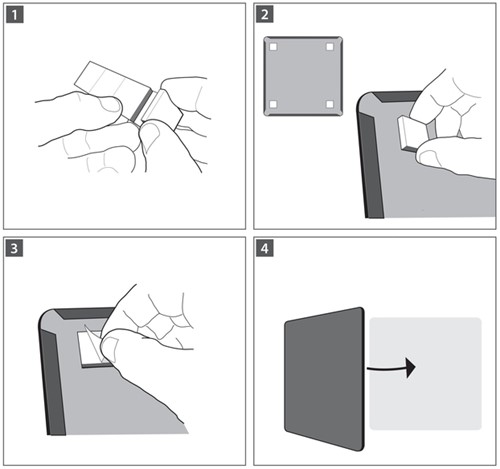 1

2

3

4